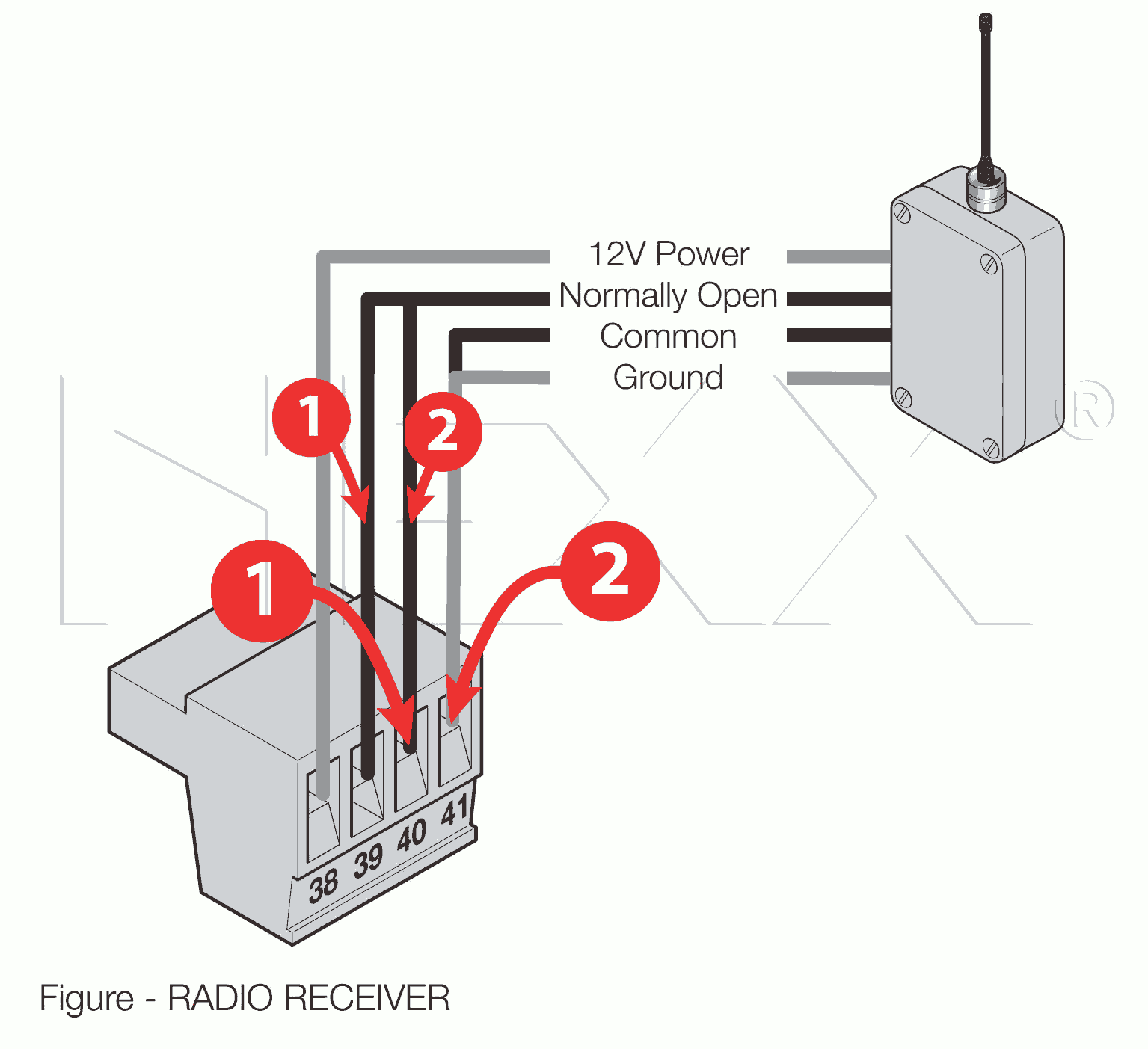 12V Power
Normally Open
Common
Ground

1
2
1
2

38 39 40 41

Figure - RADIO RECEIVER